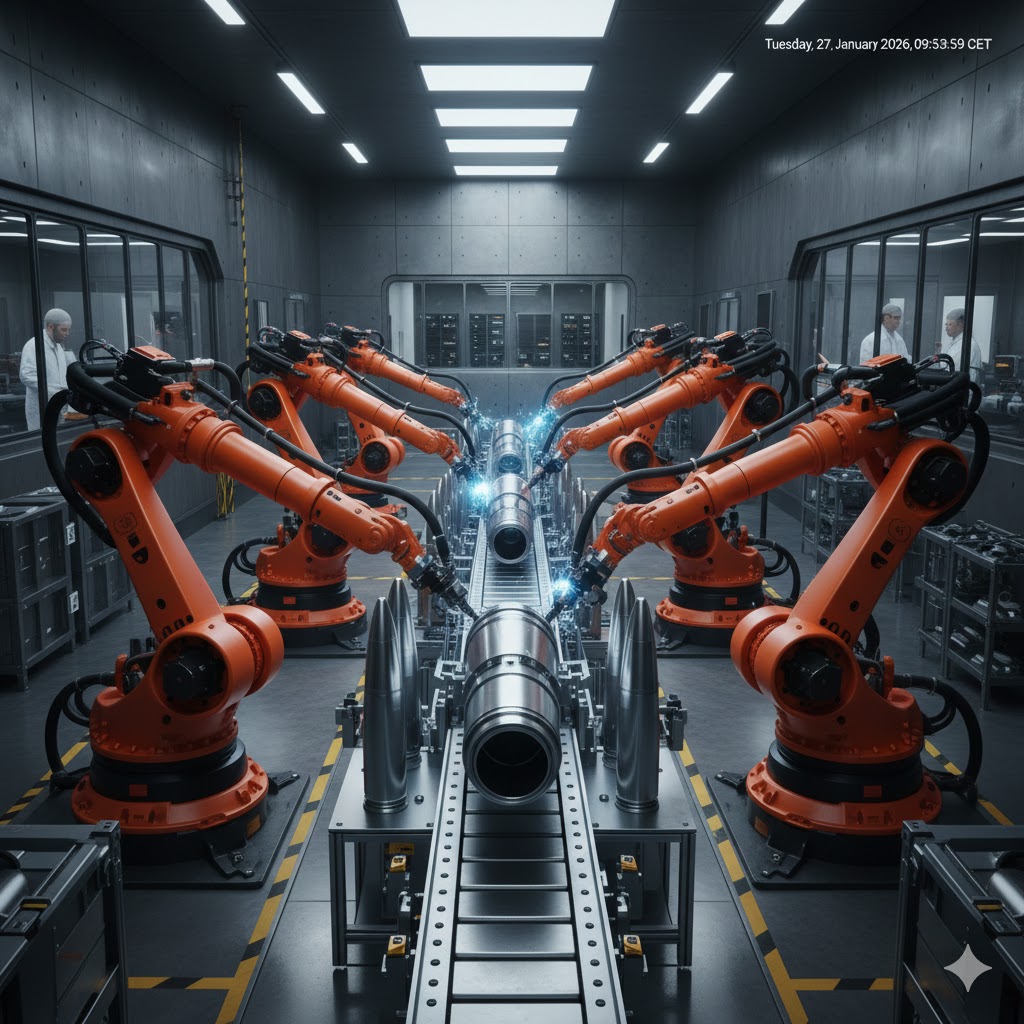 Tuesday, 27, January 2026, 09:53:59 CET